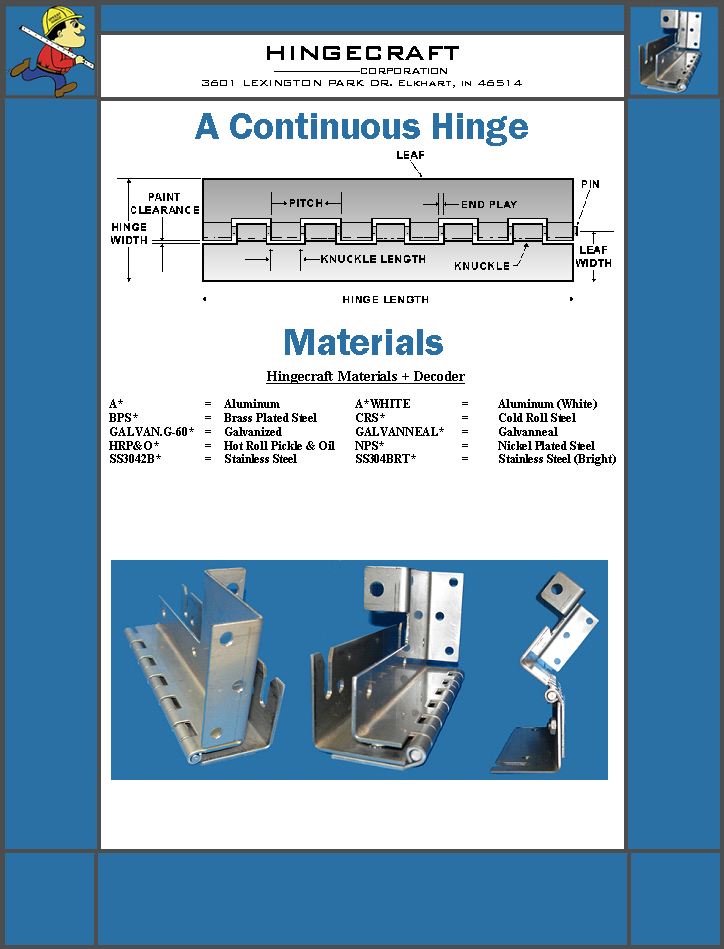 HINGECRAFT
CORPORATION
3601 LEXINGTON PARK DR. ELKHART, IN 46514

A Continuous Hinge

LEAF
PAINT CLEARANCE
PITCH
END PLAY
PIN
HINGE WIDTH
KNUCKLE LENGTH
KNUCKLE
LEAF WIDTH
HINGE LENGTH

Materials

Hingecraft Materials + Decoder

| | | | | | |
|---|---|---|---|---|---|
| A* | = | Aluminum | A*WHITE | = | Aluminum (White) |
| BPS* | = | Brass Plated Steel | CRS* | = | Cold Roll Steel |
| GALVAN.G-60* | = | Galvanized | GALVANNEAL* | = | Galvanneal |
| HRP&O* | = | Hot Roll Pickle & Oil | NPS* | = | Nickel Plated Steel |
| SS3042B* | = | Stainless Steel | SS304BRT* | = | Stainless Steel (Bright) |